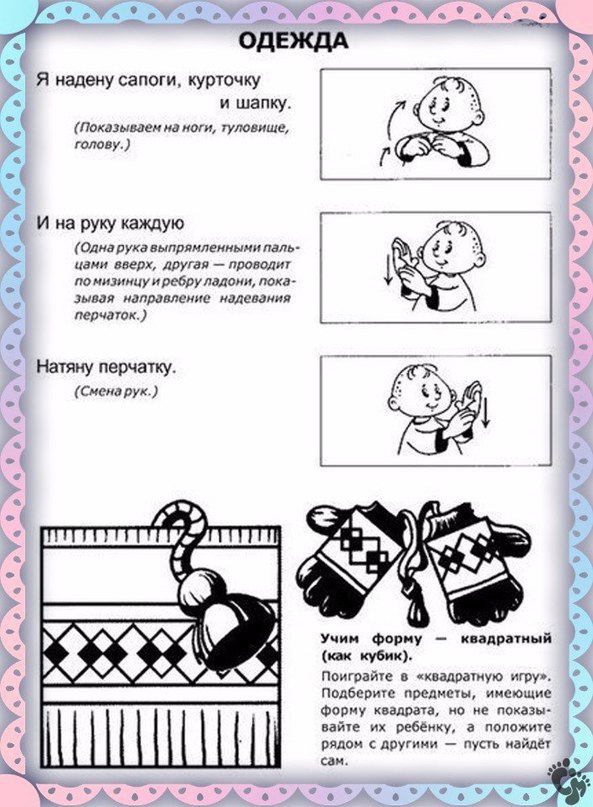 ОДЕЖДА

Я надену сапоги, курточку и шапку.

(Показываем на ноги, туловище, голову.)

И на руку каждую

(Одна рука выпрямленными пальцами вверх, другая — проводит по мизинцу и ребру ладони, показывая направление надевания перчаток.)

Натяну перчатку.

(Смена рук.)

Учим форму — квадратный (как кубик).

Поиграйте в «квадратную игру». Подберите предметы, имеющие форму квадрата, но не показывайте их ребёнку, а положите рядом с другими — пусть найдёт сам.