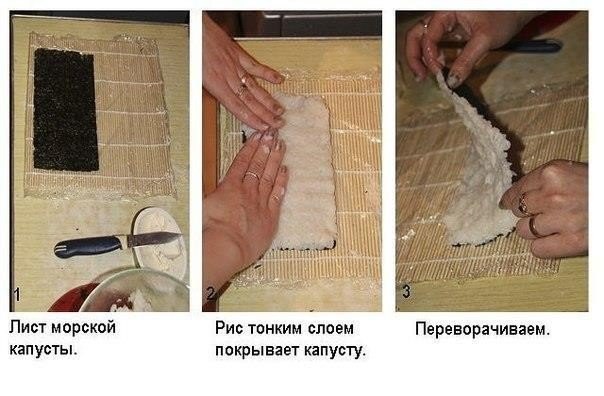 1

Лист морской капусты.

2

Рис тонким слоем покрывает капусту.

3

Переворачиваем.