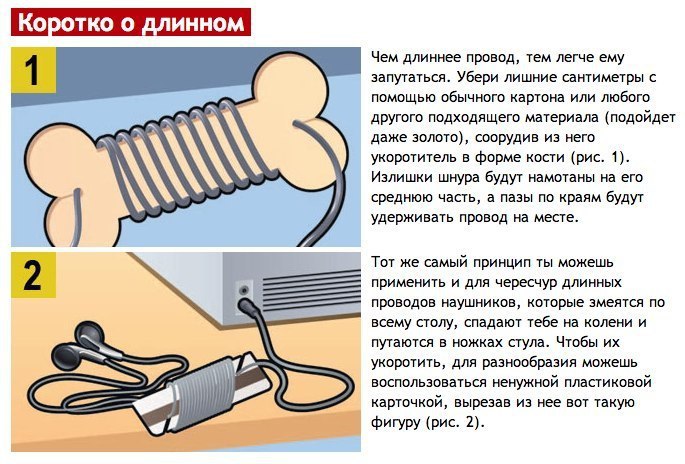 Коротко о длинном

1

Чем длиннее провод, тем легче ему запутаться. Убери лишние сантиметры с помощью обычного картона или любого другого подходящего материала (подойдет даже золото), соорудив из него укоротитель в форме кости (рис. 1). Излишки шнура будут намотаны на его среднюю часть, а пазы по краям будут удерживать провод на месте.

2

Тот же самый принцип ты можешь применить и для чересчур длинных проводов наушников, которые змеятся по всему столу, спадают тебе на колени и путаются в ножках стула. Чтобы их укоротить, для разнообразия можешь воспользоваться ненужной пластиковой карточкой, вырезав из нее вот такую фигуру (рис. 2).