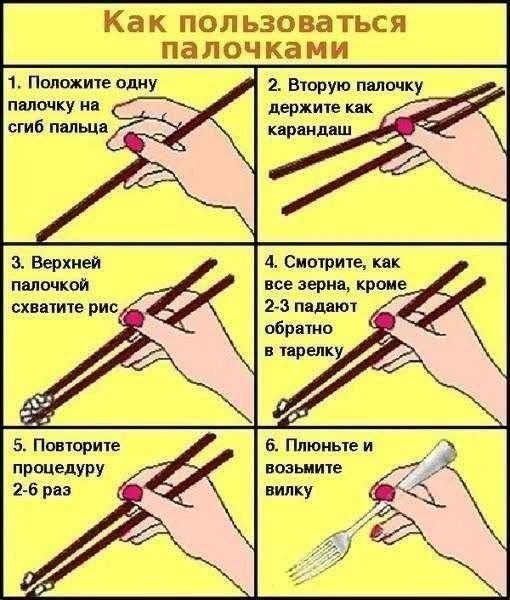 Как пользоваться палочками

1. Положите одну палочку на сгиб пальца

2. Вторую палочку держите как карандаш

3. Верхней палочкой схватите рис

4. Смотрите, как все зерна, кроме 2-3 падают обратно в тарелку

5. Повторите процедуру 2-6 раз

6. Плюньте и возьмите вилку