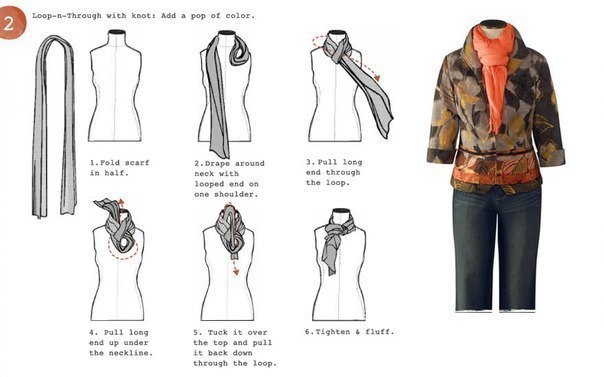 2

Loop-n-Through with knot: Add a pop of color.

1.Fold scarf in half.

2.Drape around neck with looped end on one shoulder.

3. Pull long end through the loop.

4. Pull long end up under the neckline.

5. Tuck it over the top and pull it back down through the loop.

6.Tighten & fluff.