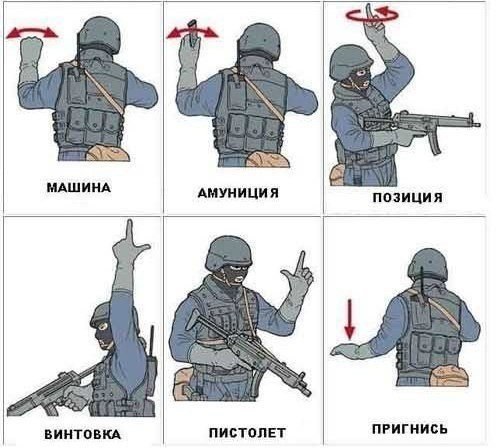 МАШИНА

АМУНИЦИЯ

ПОЗИЦИЯ

ВИНТОВКА

ПИСТОЛЕТ

ПРИГНИСЬ