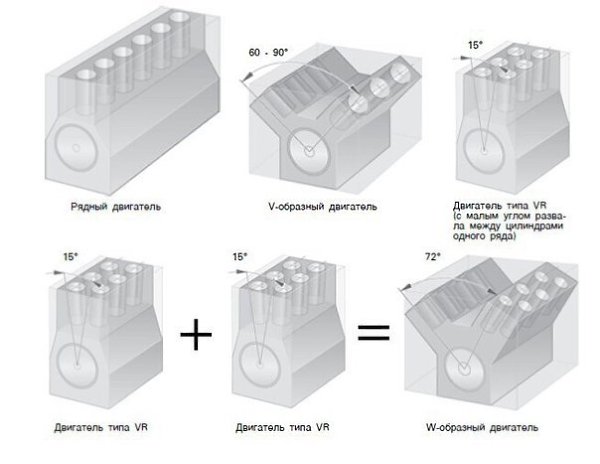 60 - 90°

15°

Рядный двигатель

V-образный двигатель

Двигатель типа VR (с малым углом развала между цилиндрами одного ряда)

15°

15°

72°

+

=

Двигатель типа VR

Двигатель типа VR

W-образный двигатель