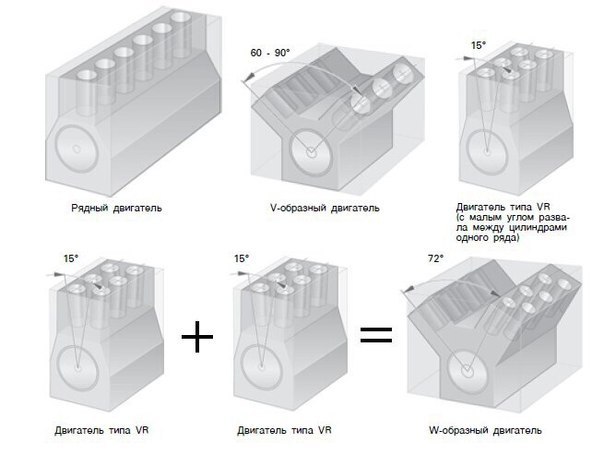 60 - 90°

15°

Рядный двигатель

V-образный двигатель

Двигатель типа VR (с малым углом развала между цилиндрами одного ряда)

15°

15°

72°

+

=

Двигатель типа VR

Двигатель типа VR

W-образный двигатель