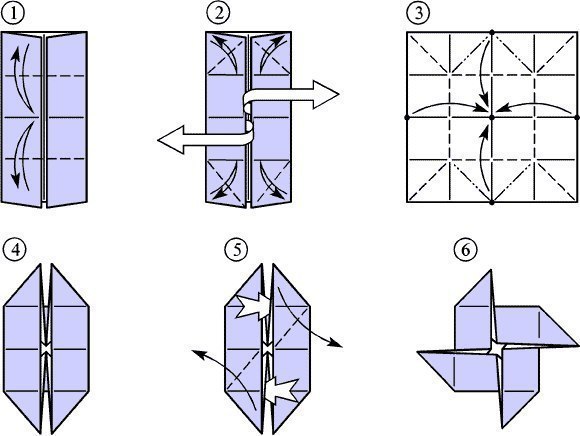 1
2
3
4
5
6