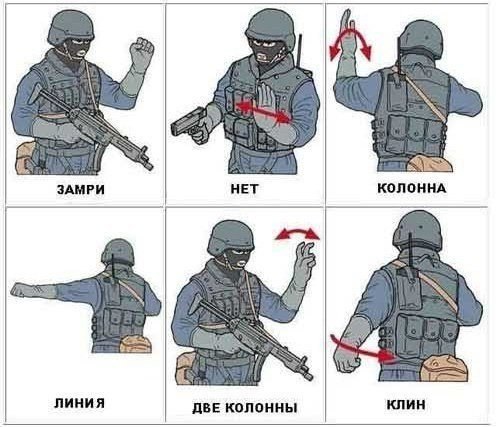 ЗАМРИ

НЕТ

КОЛОННА

ЛИНИЯ

ДВЕ КОЛОННЫ

КЛИН