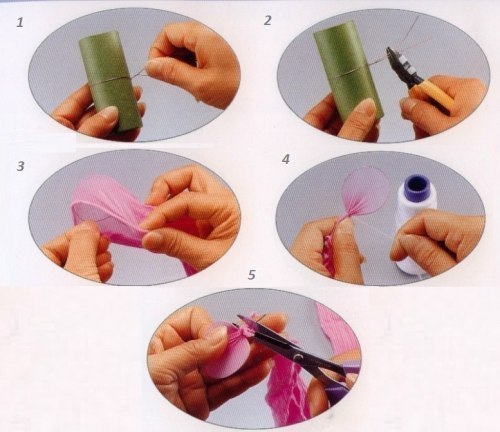 1

2

3

4

5