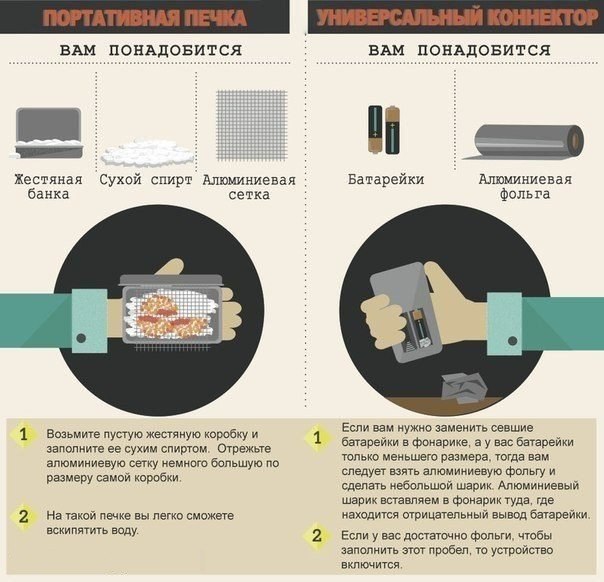 ПОРТАТИВНАЯ ПЕЧКА

ВАМ ПОНАДОБИТСЯ

Жестяная банка

Сухой спирт

Алюминиевая сетка

1 Возьмите пустую жестяную коробку и заполните ее сухим спиртом. Отрежьте алюминиевую сетку немного большую по размеру самой коробки.

2 На такой печке вы легко сможете вскипятить воду.

УНИВЕРСАЛЬНЫЙ КОННЕКТОР

ВАМ ПОНАДОБИТСЯ

Батарейки

Алюминиевая фольга

1 Если вам нужно заменить севшие батарейки в фонарике, а у вас батарейки только меньшего размера, тогда вам следует взять алюминиевую фольгу и сделать небольшой шарик. Алюминиевый шарик вставляем в фонарик туда, где находится отрицательный вывод батарейки.

2 Если у вас достаточно фольги, чтобы заполнить этот пробел, то устройство включится.