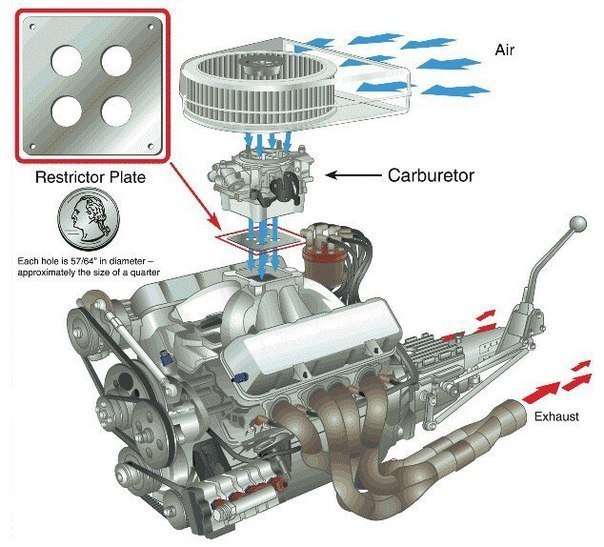 Air

Restrictor Plate

Carburetor

Each hole is 57/64" in diameter – approximately the size of a quarter

Exhaust