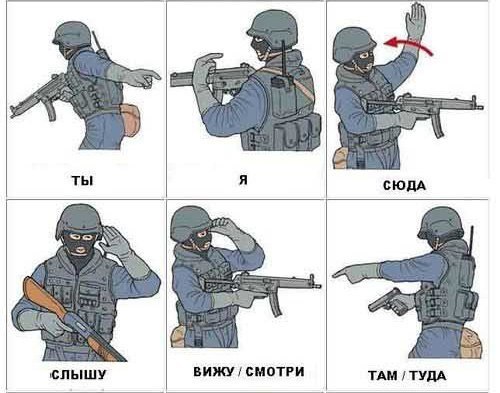 ТЫ

Я

СЮДА

СЛЫШУ

ВИЖУ / СМОТРИ

ТАМ / ТУДА