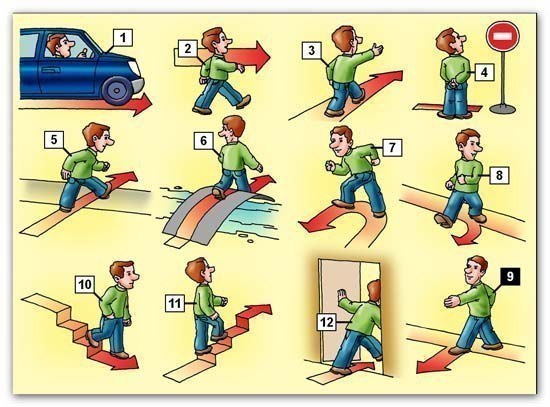 1
2
3
4
5
6
7
8
10
11
12
9