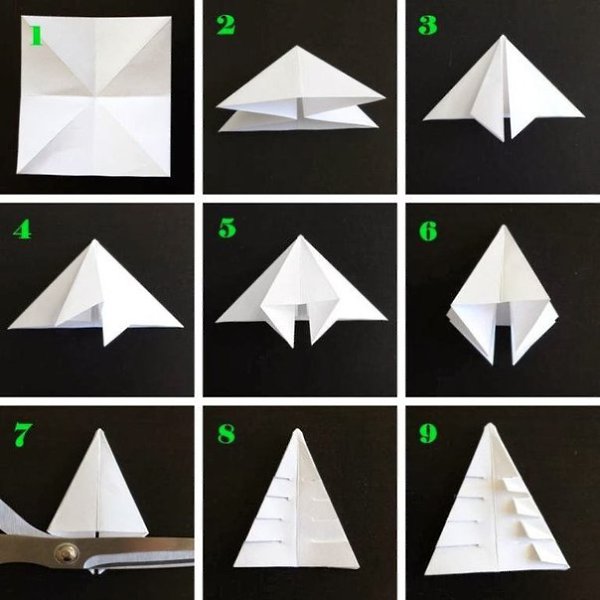 1

2

3

4

5

6

7

8

9