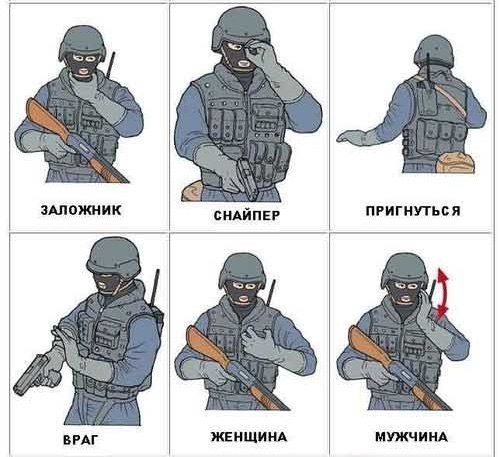 ЗАЛОЖНИК

СНАЙПЕР

ПРИГНУТЬСЯ

ВРАГ

ЖЕНЩИНА

МУЖЧИНА