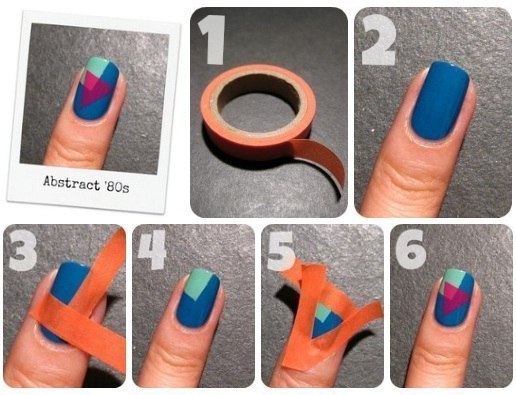 Abstract '80s

1

2

3

4

5

6