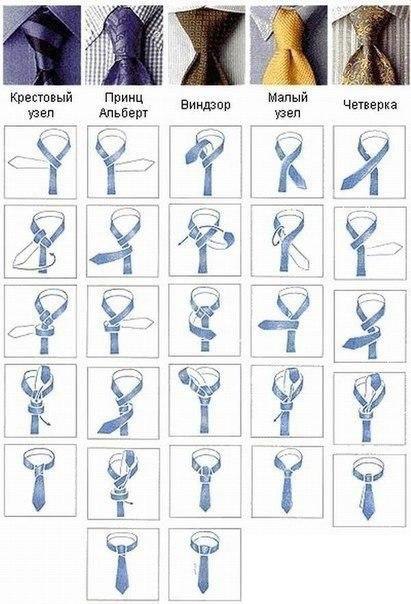 Крестовый узел

Принц Альберт

Виндзор

Малый узел

Четверка