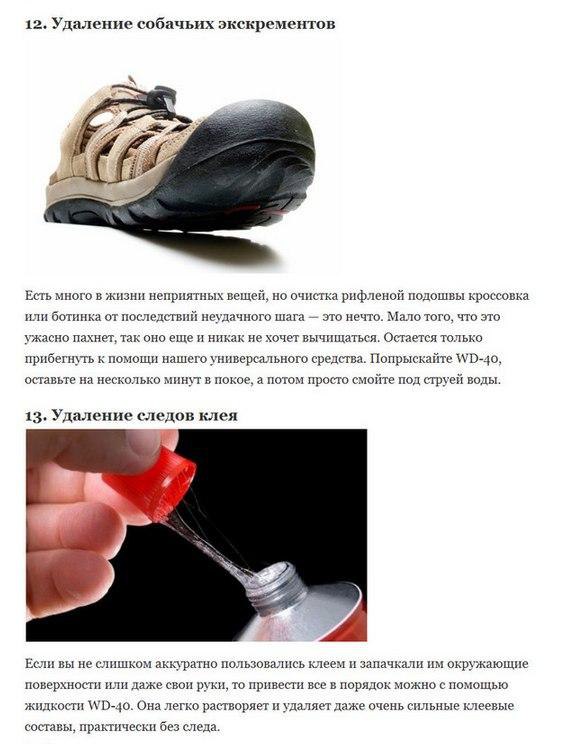 12. Удаление собачьих экскрементов

Есть много в жизни неприятных вещей, но очистка рифленой подошвы кроссовка или ботинка от последствий неудачного шага — это нечто. Мало того, что это ужасно пахнет, так оно еще и никак не хочет вычищаться. Остается только прибегнуть к помощи нашего универсального средства. Попрыскайте WD-40, оставьте на несколько минут в покое, а потом просто смойте под струей воды.

13. Удаление следов клея

Если вы не слишком аккуратно пользовались клеем и запачкали им окружающие поверхности или даже свои руки, то привести все в порядок можно с помощью жидкости WD-40. Она легко растворяет и удаляет даже очень сильные клеевые составы, практически без следа.