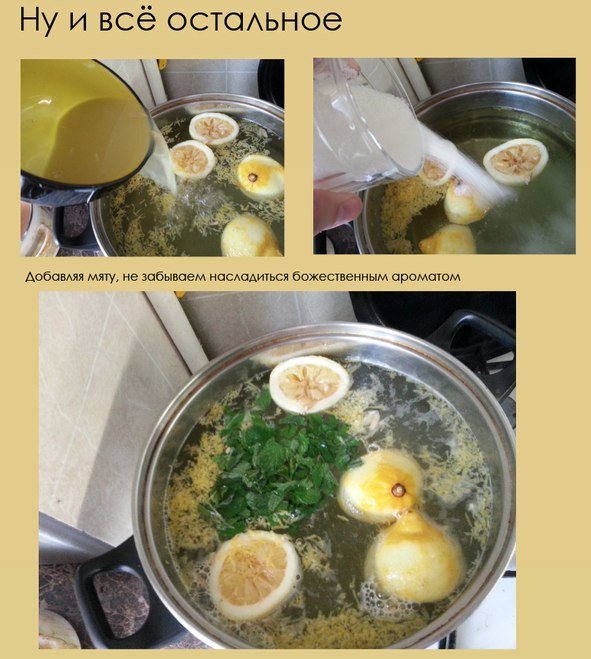 Ну и всё остальное

Добавляя мяту, не забываем насладиться божественным ароматом