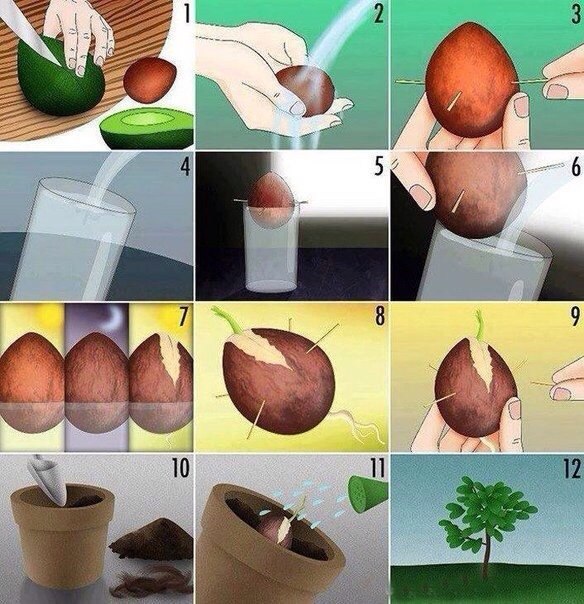 1
2
3
4
5
6
7
8
9
10
11
12