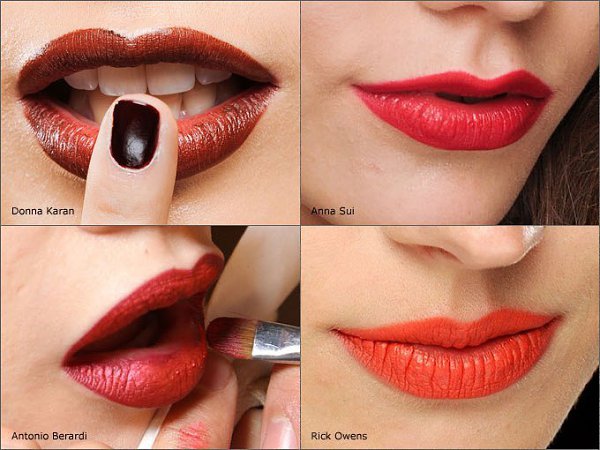 Donna Karan

Anna Sui

Antonio Berardi

Rick Owens