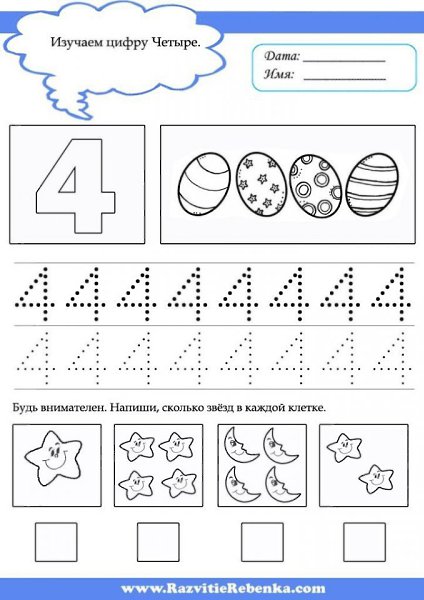 Изучаем цифру Четыре.

Дата: ____________
Имя: ____________

4

4 4 4 4 4 4 4 4

4 4 4 4 4 4 4 4

Будь внимателен. Напиши, сколько звёзд в каждой клетке.

www.RazvitieRebenka.com