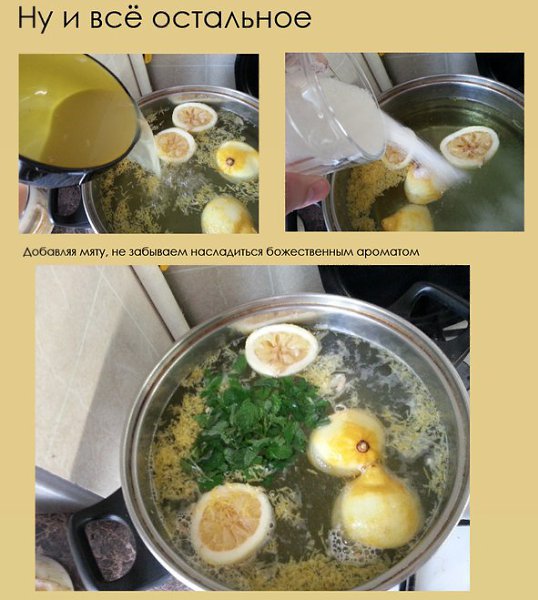 Ну и всё остальное

Добавляя мяту, не забываем насладиться божественным ароматом