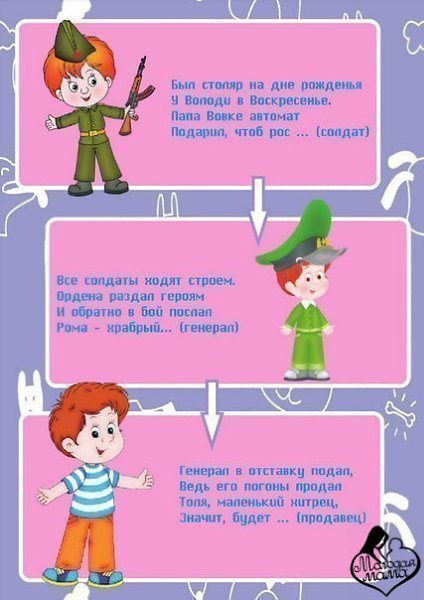 Был столяр на дне рожденья
У Володи в Воскресенье.
Папа Вовке автомат
Подарил, чтоб рос ... (солдат)

Все солдаты ходят строем.
Ордена раздал героям
И обратно в бой послал
Рома - храбрый... (генерал)

Генерал в отставку подал,
Ведь его погоны продал
Толя, маленький хитрец,
Значит, будет ... (продавец)

Молодая мама