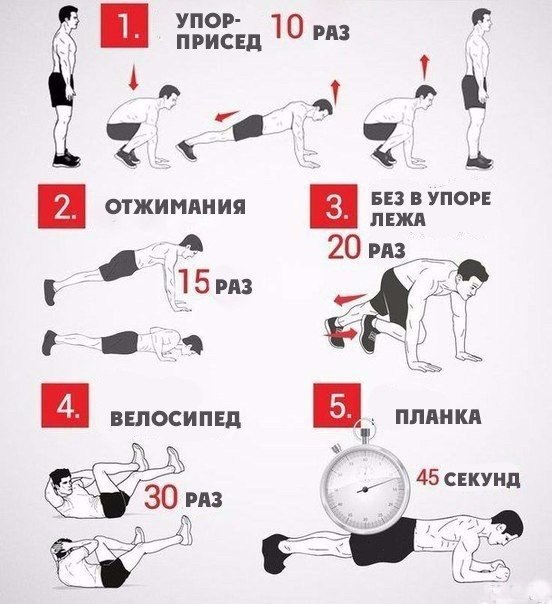 1. УПОР-ПРИСЕД 10 РАЗ

2. ОТЖИМАНИЯ

15 РАЗ

3. БЕЗ В УПОРЕ ЛЕЖА

20 РАЗ

4. ВЕЛОСИПЕД

30 РАЗ

5. ПЛАНКА

45 СЕКУНД