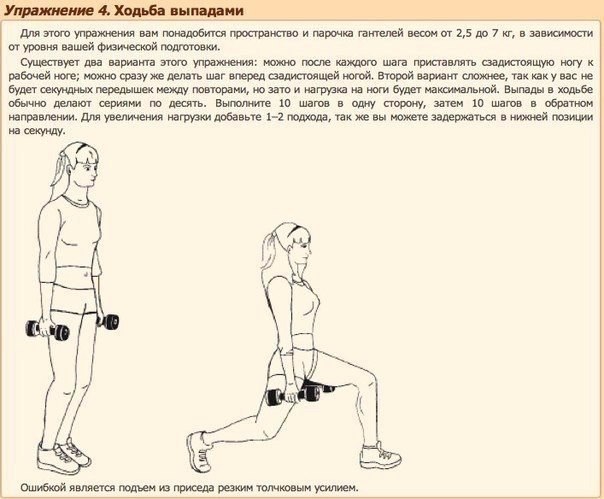 Упражнение 4. Ходьба выпадами

Для этого упражнения вам понадобится пространство и парочка гантелей весом от 2,5 до 7 кг, в зависимости от уровня вашей физической подготовки.

Существует два варианта этого упражнения: можно после каждого шага приставлять сзадистоящую ногу к рабочей ноге; можно сразу же делать шаг вперед сзадистоящей ногой. Второй вариант сложнее, так как у вас не будет секундных передышек между повторами, но зато и нагрузка на ноги будет максимальной. Выпады в ходьбе обычно делают сериями по десять. Выполните 10 шагов в одну сторону, затем 10 шагов в обратном направлении. Для увеличения нагрузки добавьте 1–2 подхода, так же вы можете задержаться в нижней позиции на секунду.

Ошибкой является подъем из приседа резким толчковым усилием.