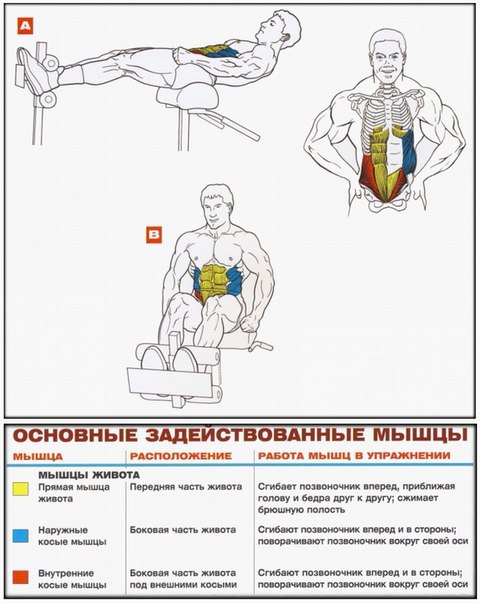 A

B

ОСНОВНЫЕ ЗАДЕЙСТВОВАННЫЕ МЫШЦЫ

| МЫШЦА | РАСПОЛОЖЕНИЕ | РАБОТА МЫШЦ В УПРАЖНЕНИИ |
|---|---|---|
| МЫШЦЫ ЖИВОТА | | |
| Прямая мышца живота | Передняя часть живота | Сгибает позвоночник вперед, приближая голову и бедра друг к другу; сжимает брюшную полость |
| Наружные косые мышцы | Боковая часть живота | Сгибают позвоночник вперед и в стороны; поворачивают позвоночник вокруг своей оси |
| Внутренние косые мышцы | Боковая часть живота под внешними косыми | Сгибают позвоночник вперед и в стороны; поворачивают позвоночник вокруг своей оси |