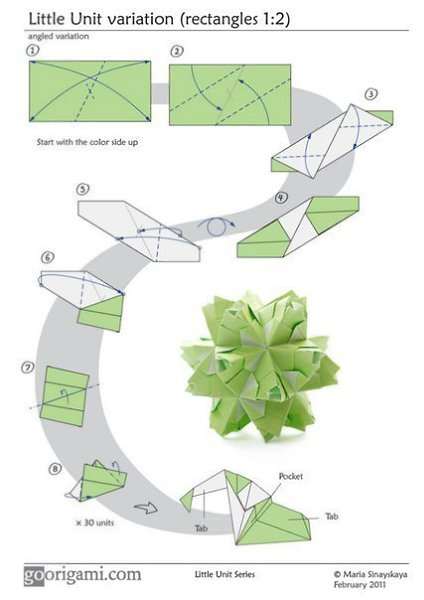 Little Unit variation (rectangles 1:2)
angled variation

1

2

Start with the color side up

3

4

5

6

7

8

× 30 units

Pocket

Tab

Tab

goorigami.com

Little Unit Series

© Maria Sinayskaya
February 2011