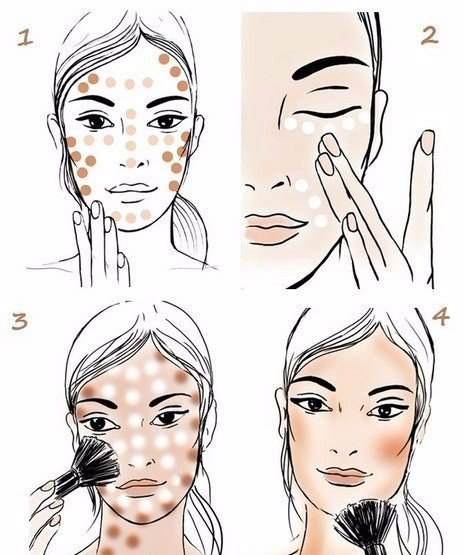 1

2

3

4