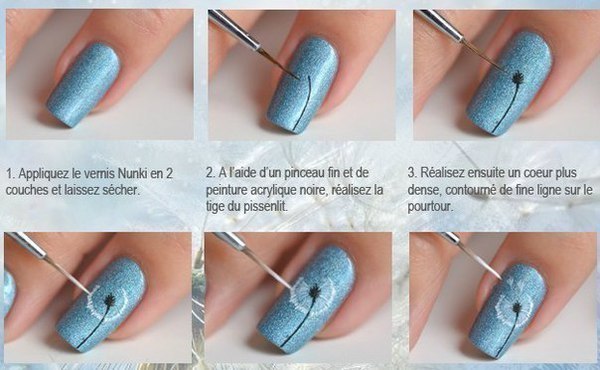 1. Appliquez le vernis Nunki en 2 couches et laissez sécher.

2. A l'aide d'un pinceau fin et de peinture acrylique noire, réalisez la tige du pissenlit.

3. Réalisez ensuite un coeur plus dense, contourné de fine ligne sur le pourtour.