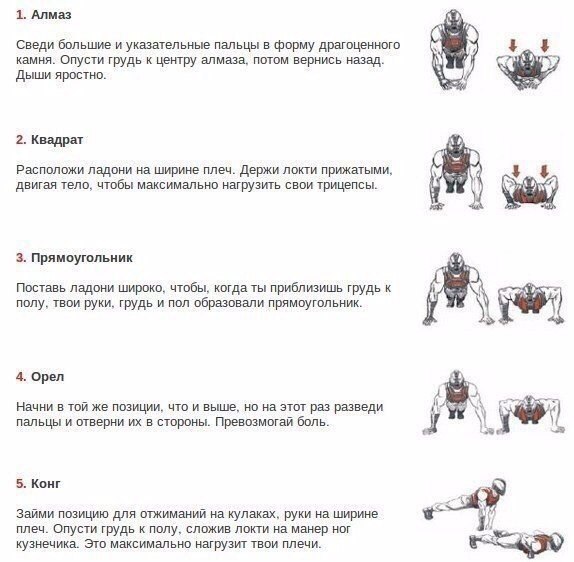 1. Алмаз

Сведи большие и указательные пальцы в форму драгоценного камня. Опусти грудь к центру алмаза, потом вернись назад. Дыши яростно.

2. Квадрат

Расположи ладони на ширине плеч. Держи локти прижатыми, двигая тело, чтобы максимально нагрузить свои трицепсы.

3. Прямоугольник

Поставь ладони широко, чтобы, когда ты приблизишь грудь к полу, твои руки, грудь и пол образовали прямоугольник.

4. Орел

Начни в той же позиции, что и выше, но на этот раз разведи пальцы и отверни их в стороны. Превозмогай боль.

5. Конг

Займи позицию для отжиманий на кулаках, руки на ширине плеч. Опусти грудь к полу, сложив локти на манер ног кузнечика. Это максимально нагрузит твои плечи.