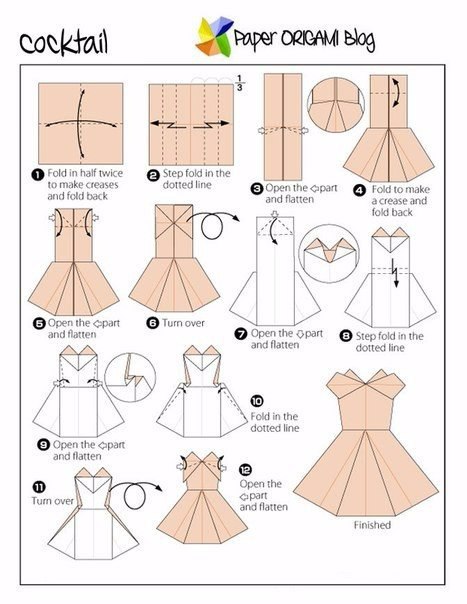 Cocktail

Paper ORIGAMI Blog

$\frac{1}{3}$

❶ Fold in half twice to make creases and fold back

❷ Step fold in the dotted line

❸ Open the ⇦part and flatten

❹ Fold to make a crease and fold back

❺ Open the ⇦part and flatten

❻ Turn over

❼ Open the ⇩part and flatten

❽ Step fold in the dotted line

❾ Open the ⇦part and flatten

❿ Fold in the dotted line

⓫ Turn over

⓬ Open the ⇦part and flatten

Finished