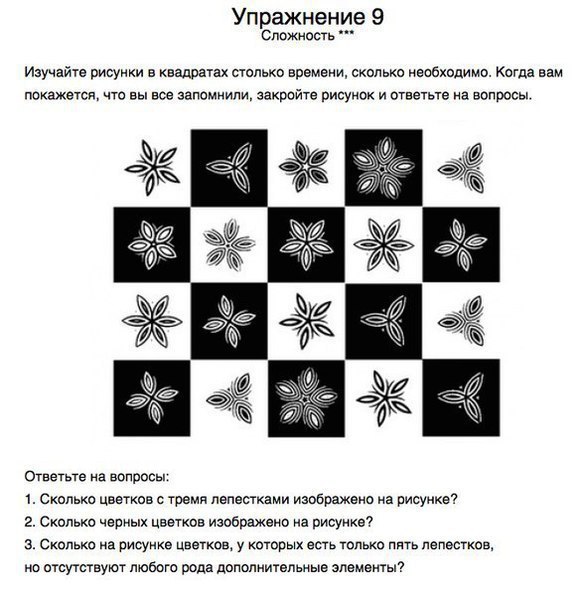 Упражнение 9
Сложность ***

Изучайте рисунки в квадратах столько времени, сколько необходимо. Когда вам покажется, что вы все запомнили, закройте рисунок и ответьте на вопросы.

Ответьте на вопросы:
1. Сколько цветков с тремя лепестками изображено на рисунке?
2. Сколько черных цветков изображено на рисунке?
3. Сколько на рисунке цветков, у которых есть только пять лепестков, но отсутствуют любого рода дополнительные элементы?