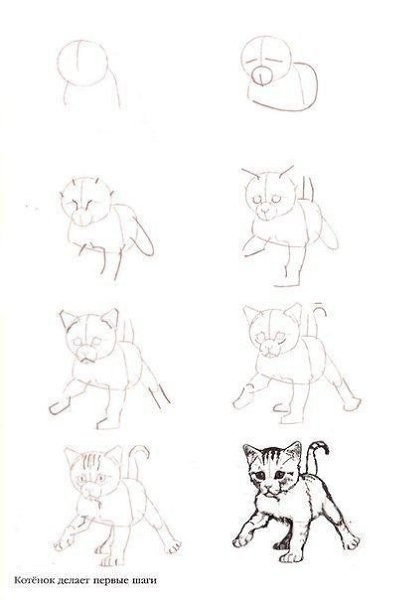 Котёнок делает первые шаги