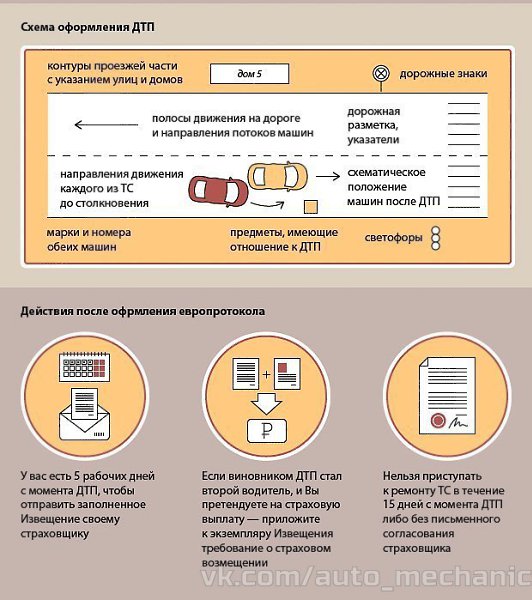 Схема оформления ДТП

контуры проезжей части с указанием улиц и домов

дом 5

дорожные знаки

полосы движения на дороге и направления потоков машин

дорожная разметка, указатели

направления движения каждого из ТС до столкновения

схематическое положение машин после ДТП

марки и номера обеих машин

предметы, имеющие отношение к ДТП

светофоры

Действия после офрмления европротокола

₽

У вас есть 5 рабочих дней с момента ДТП, чтобы отправить заполненное Извещение своему страховщику

Если виновником ДТП стал второй водитель, и Вы претендуете на страховую выплату — приложите к экземпляру Извещения требование о страховом возмещении

Нельзя приступать к ремонту ТС в течение 15 дней с момента ДТП либо без письменного согласования страховщика

vk.com/auto_mechanic