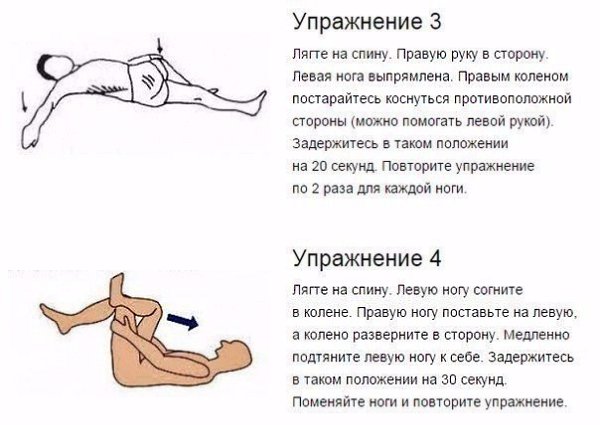 Упражнение 3

Лягте на спину. Правую руку в сторону. Левая нога выпрямлена. Правым коленом постарайтесь коснуться противоположной стороны (можно помогать левой рукой). Задержитесь в таком положении на 20 секунд. Повторите упражнение по 2 раза для каждой ноги.

Упражнение 4

Лягте на спину. Левую ногу согните в колене. Правую ногу поставьте на левую, а колено разверните в сторону. Медленно подтяните левую ногу к себе. Задержитесь в таком положении на 30 секунд. Поменяйте ноги и повторите упражнение.