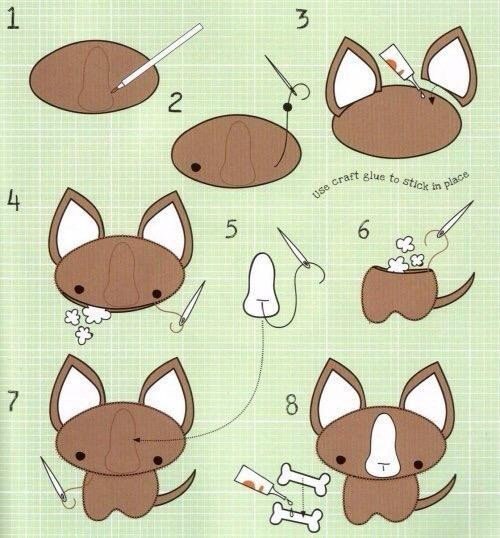 1

2

3

Use craft glue to stick in place

4

5

6

7

8