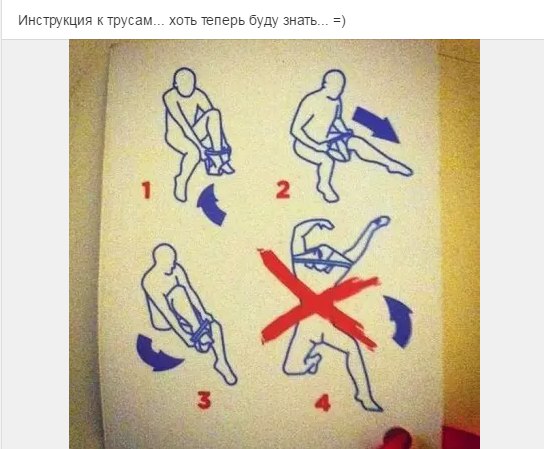 Инструкция к трусам... хоть теперь буду знать... =)

1

2

3

4