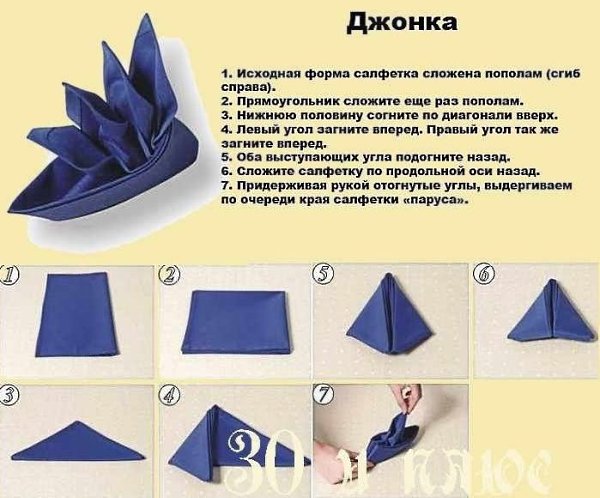 Джонка

1. Исходная форма салфетка сложена пополам (сгиб справа).
2. Прямоугольник сложите еще раз пополам.
3. Нижнюю половину согните по диагонали вверх.
4. Левый угол загните вперед. Правый угол так же загните вперед.
5. Оба выступающих угла подогните назад.
6. Сложите салфетку по продольной оси назад.
7. Придерживая рукой отогнутые углы, выдергиваем по очереди края салфетки «паруса».

1

2

5

6

3

4

7

30 и плюс