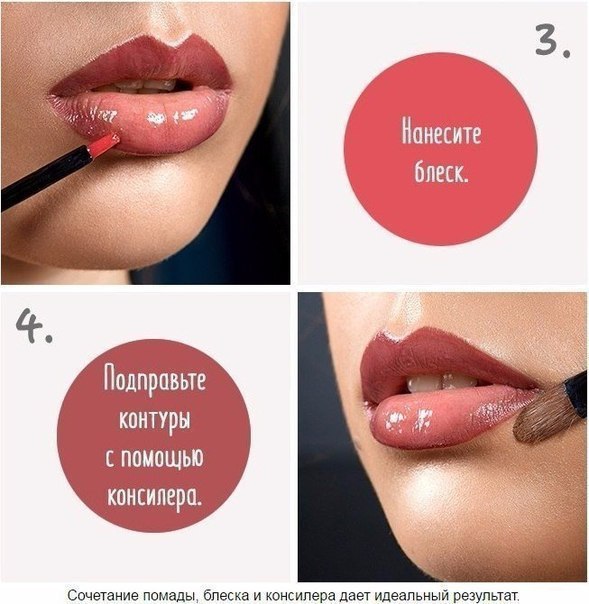 3.

Нанесите блеск.

4.

Подправьте контуры с помощью консилера.

Сочетание помады, блеска и консилера дает идеальный результат.