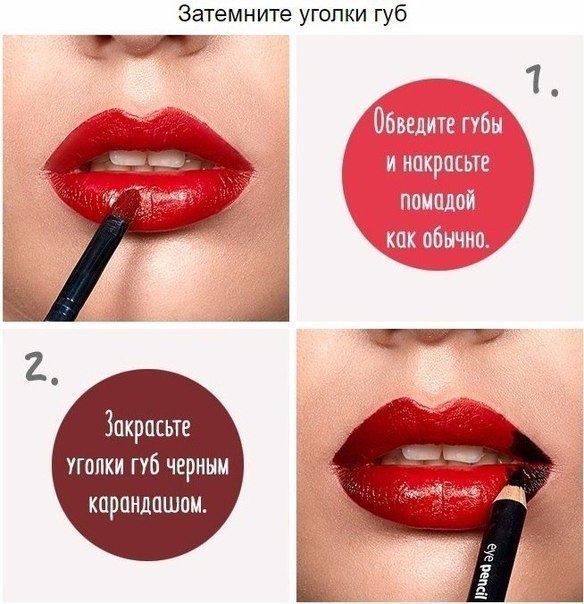 Затемните уголки губ

1.

Обведите губы и накрасьте помадой как обычно.

2.

Закрасьте уголки губ черным карандашом.

eye pencil