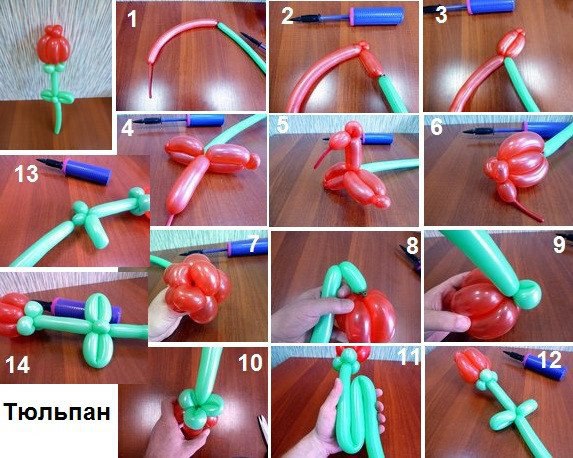 1
2
3
4
5
6
13
7
8
9
14
10
11
12
Тюльпан