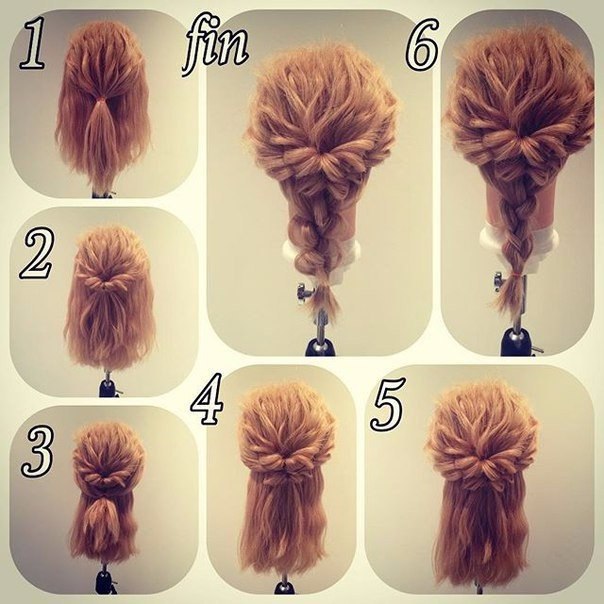 1

fin

6

2

3

4

5