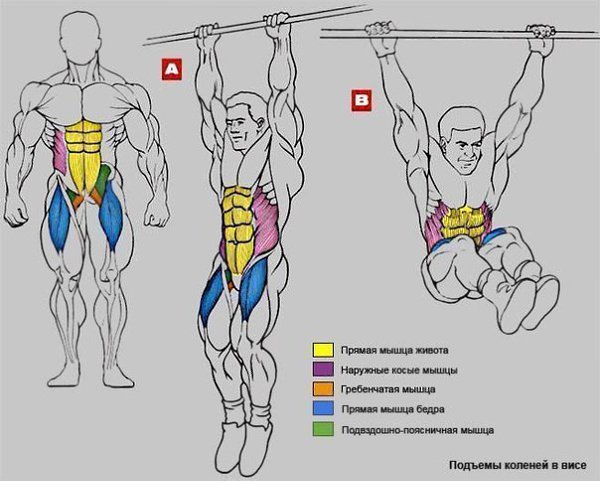 A

B

Прямая мышца живота
Наружные косые мышцы
Гребенчатая мышца
Прямая мышца бедра
Подвздошно-поясничная мышца

Подъемы коленей в висе