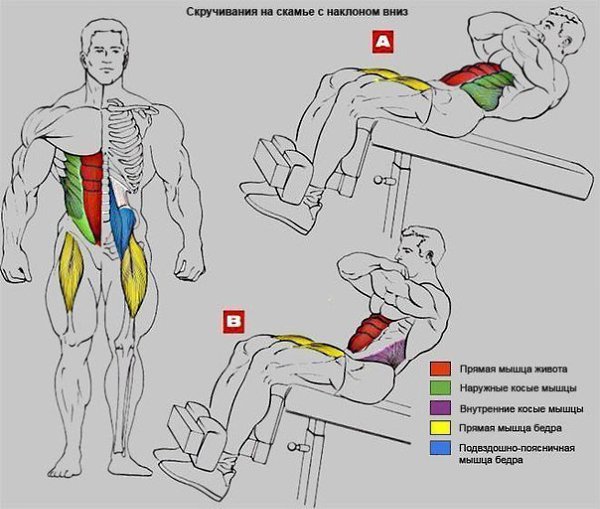 Скручивания на скамье с наклоном вниз

A

B

Прямая мышца живота

Наружные косые мышцы

Внутренние косые мышцы

Прямая мышца бедра

Подвздошно-поясничная мышца бедра