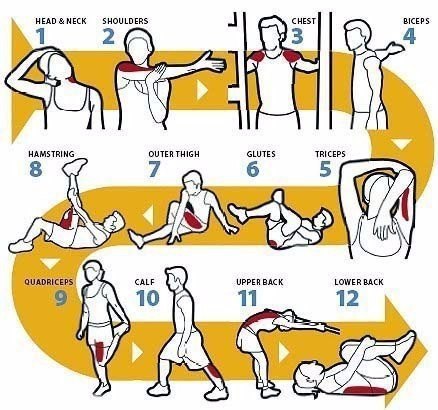 HEAD & NECK
1

SHOULDERS
2

CHEST
3

BICEPS
4

HAMSTRING
8

OUTER THIGH
7

GLUTES
6

TRICEPS
5

QUADRICEPS
9

CALF
10

UPPER BACK
11

LOWER BACK
12