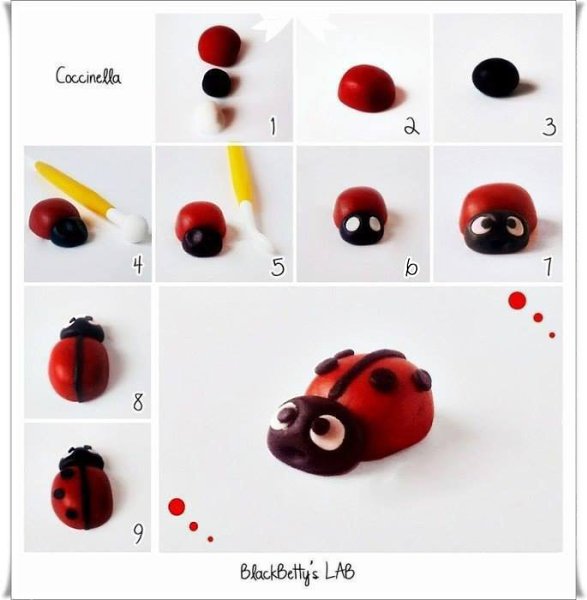 Coccinella

1

2

3

4

5

6

7

8

9

BlackBetty's LAB