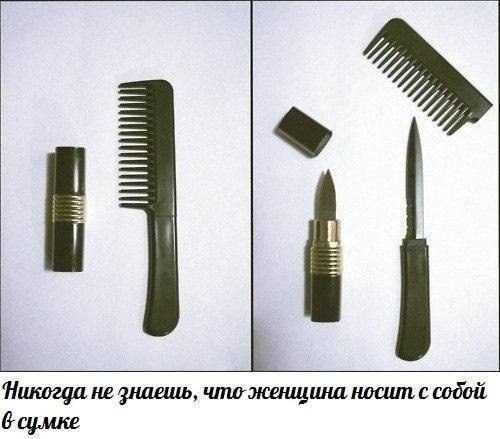 Никогда не знаешь, что женщина носит с собой в сумке